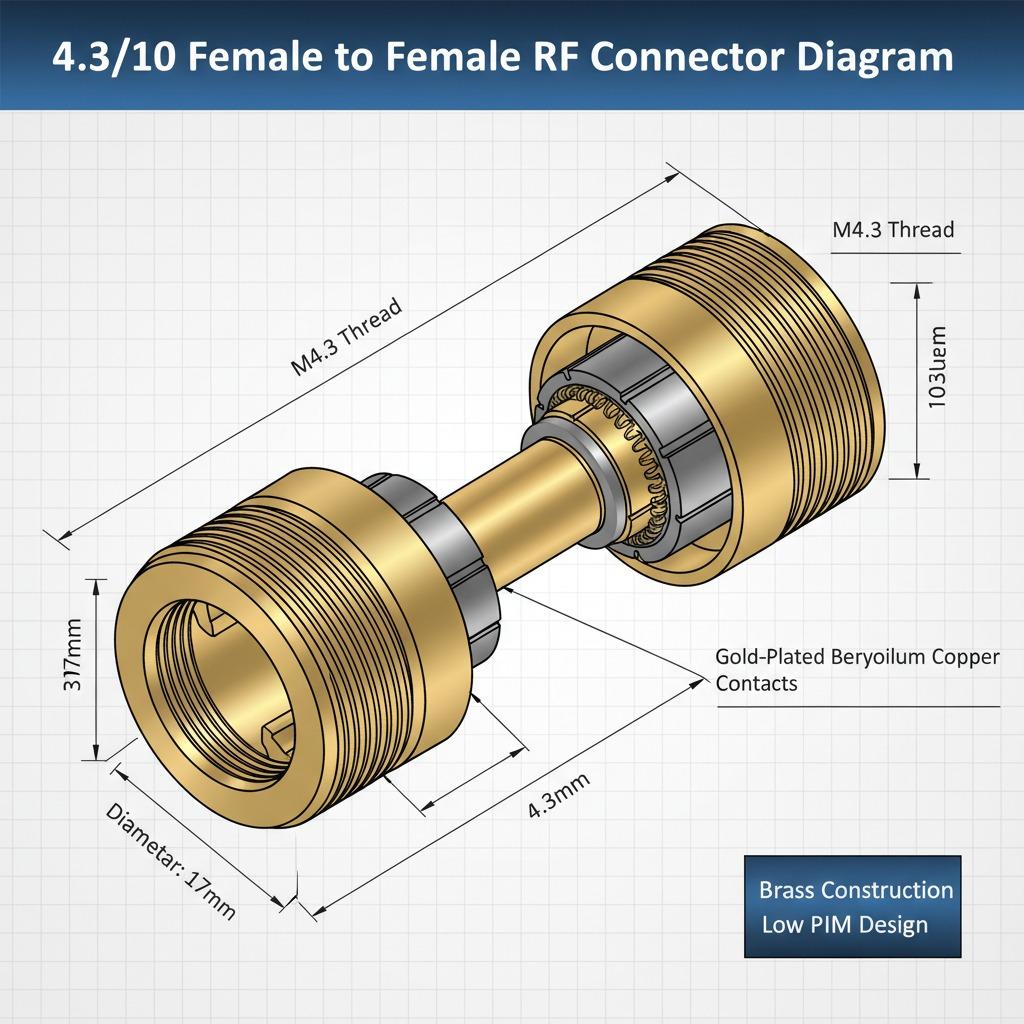 4.3/10 Female to Female RF Connector Diagram

M4.3 Thread

M4.3 Thread

103Uem

317mm

Gold-Plated Beryoilum Copper Contacts

4.3mm

Diametar: 17mm

Brass Construction
Low PIM Design