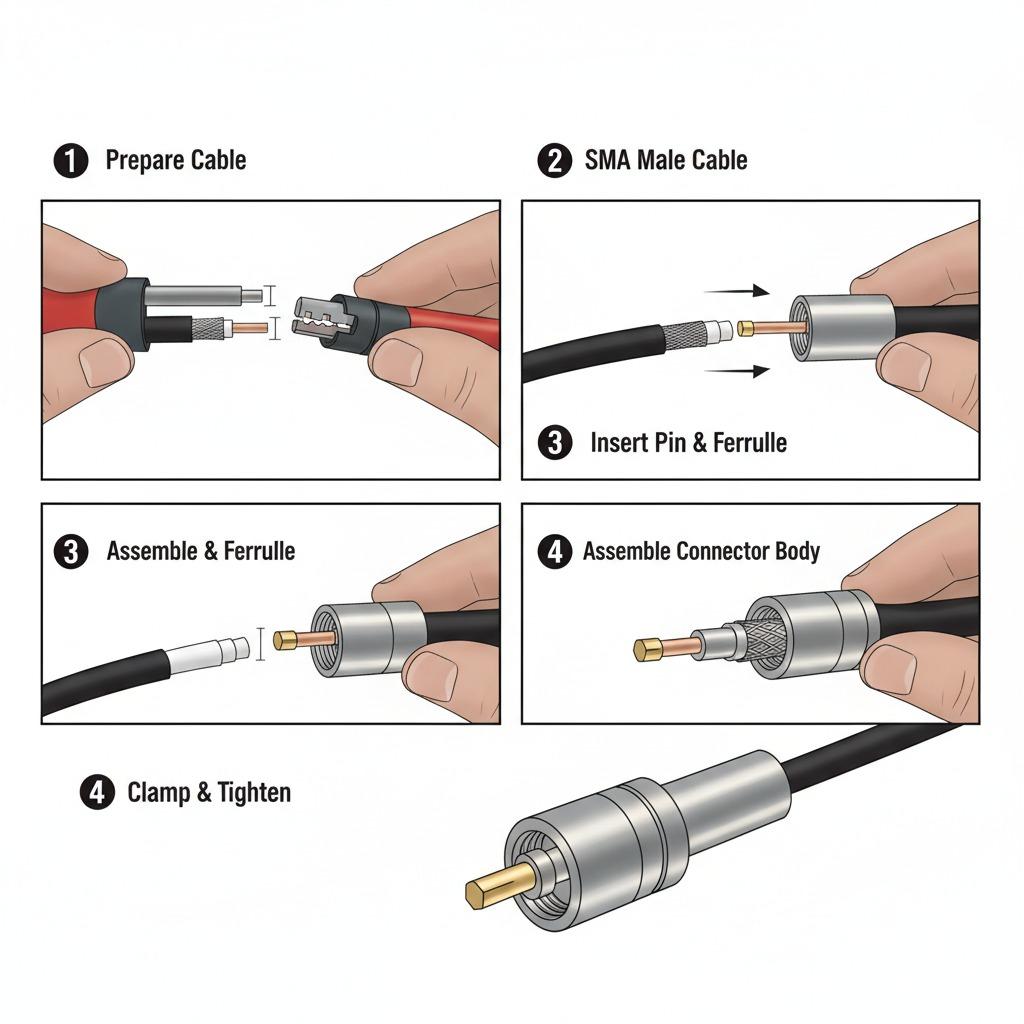 1 Prepare Cable

2 SMA Male Cable

3 Insert Pin & Ferrulle

3 Assemble & Ferrulle

4 Assemble Connector Body

4 Clamp & Tighten