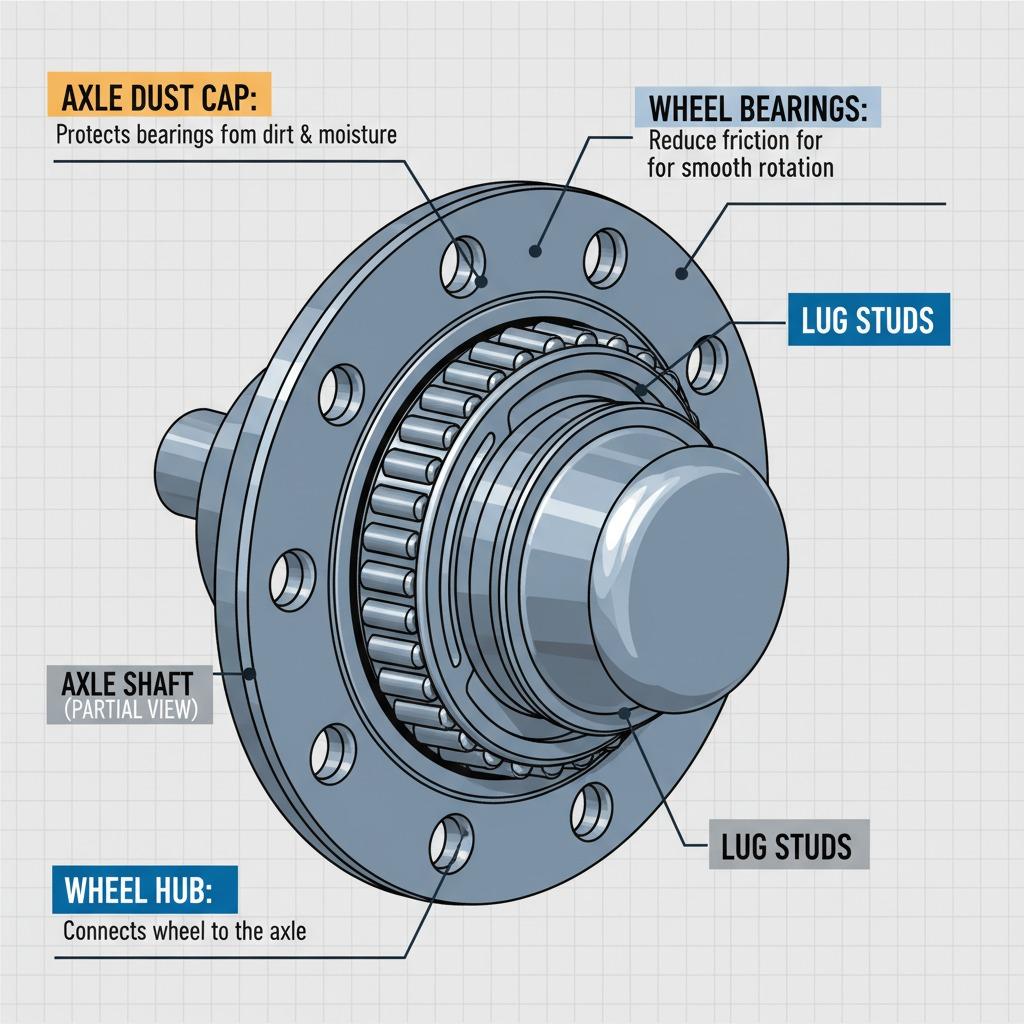 AXLE DUST CAP:
Protects bearings fom dirt & moisture

WHEEL BEARINGS:
Reduce friction for for smooth rotation

LUG STUDS

AXLE SHAFT
(PARTIAL VIEW)

LUG STUDS

WHEEL HUB:
Connects wheel to the axle