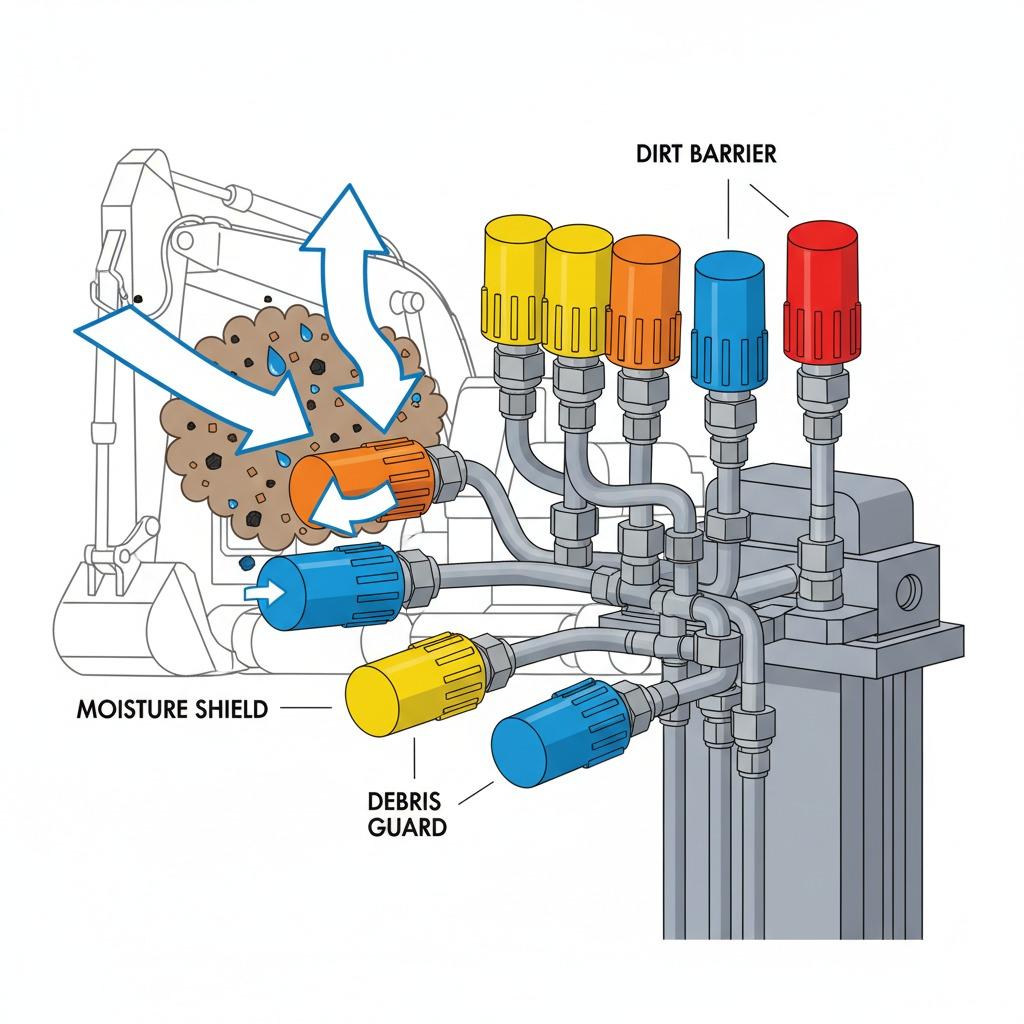 DIRT BARRIER

MOISTURE SHIELD

DEBRIS GUARD