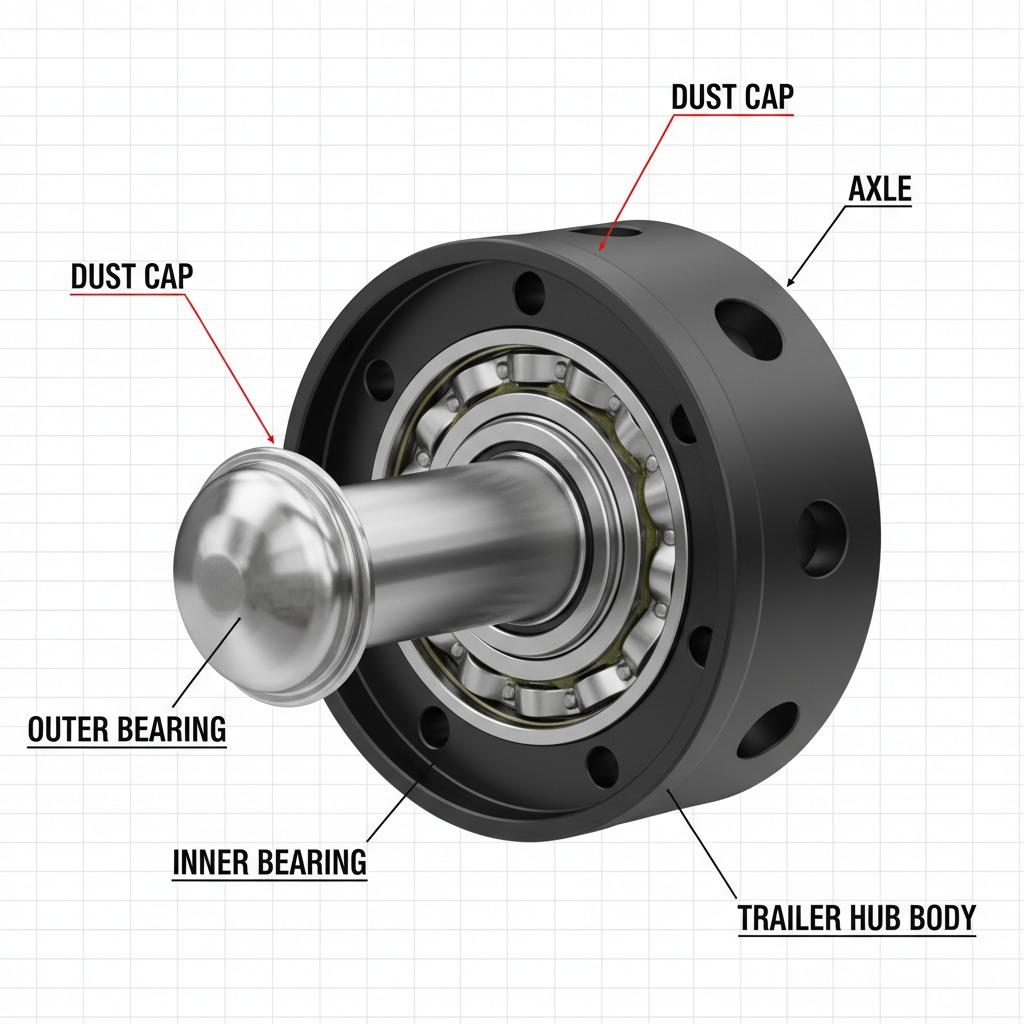 DUST CAP

AXLE

DUST CAP

OUTER BEARING

INNER BEARING

TRAILER HUB BODY