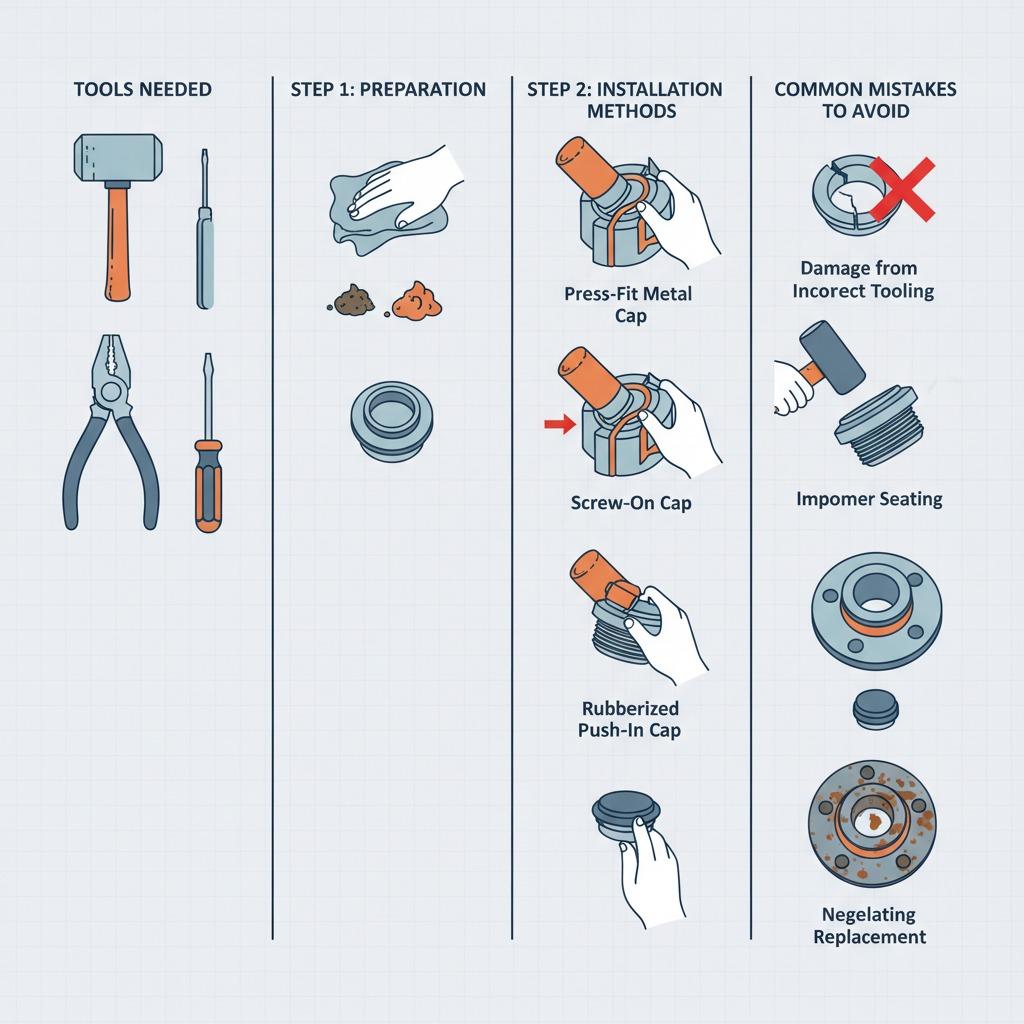 TOOLS NEEDED

STEP 1: PREPARATION

STEP 2: INSTALLATION METHODS

Press-Fit Metal Cap

Screw-On Cap

Rubberized Push-In Cap

COMMON MISTAKES TO AVOID

Damage from Incorect Tooling

Impomer Seating

Negelating Replacement